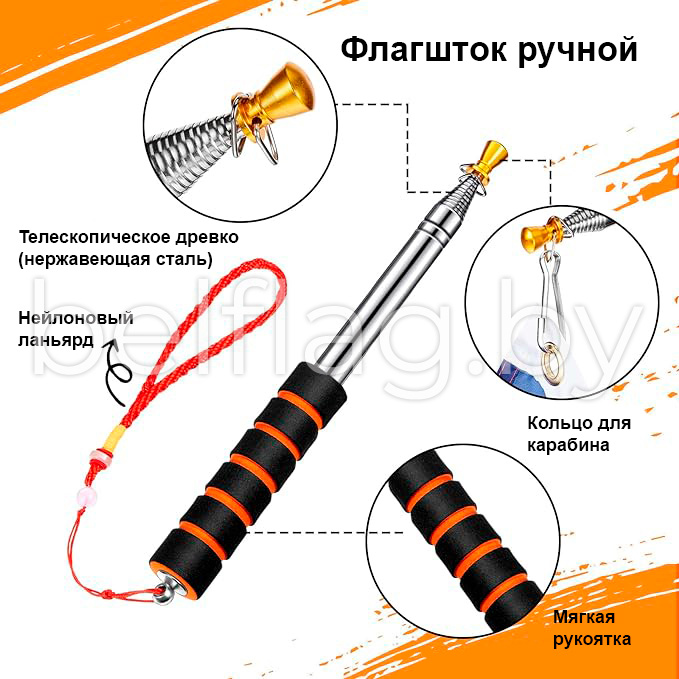 Флагшток ручной

Телескопическое древко (нержавеющая сталь)

Нейлоновый ланьярд

belflag.by

Кольцо для карабина

Мягкая рукоятка