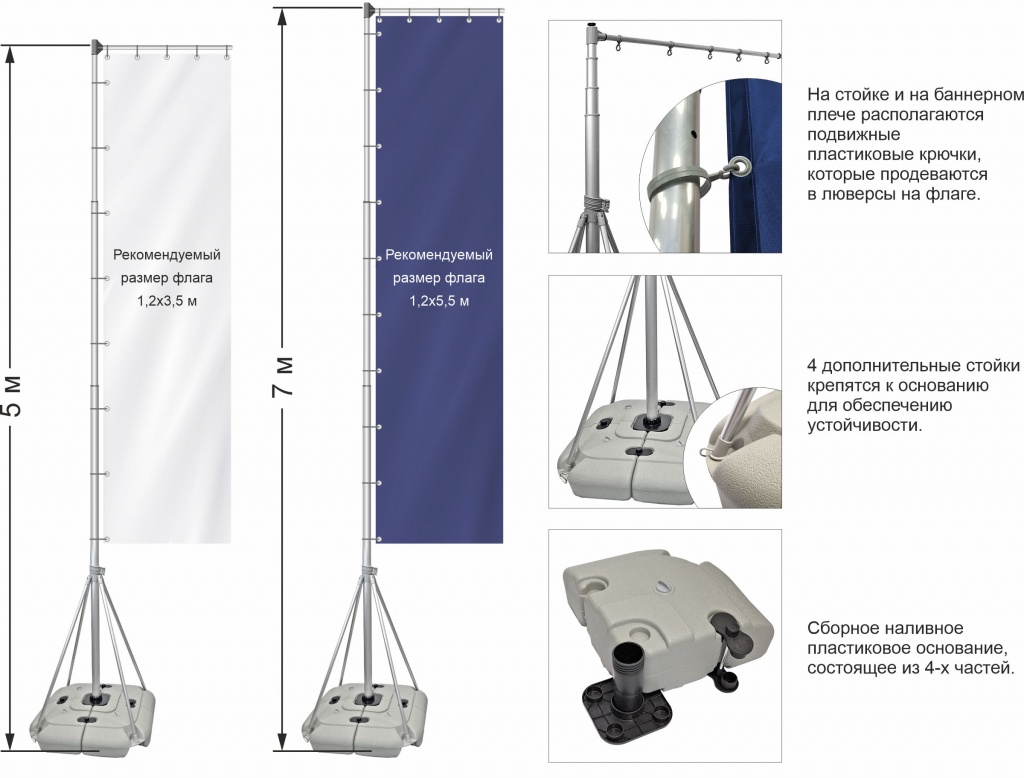 5 м

Рекомендуемый размер флага 1,2х3,5 м

7 м

Рекомендуемый размер флага 1,2х5,5 м

На стойке и на баннерном плече располагаются подвижные пластиковые крючки, которые продеваются в люверсы на флаге.

4 дополнительные стойки крепятся к основанию для обеспечению устойчивости.

Сборное наливное пластиковое основание, состоящее из 4-х частей.